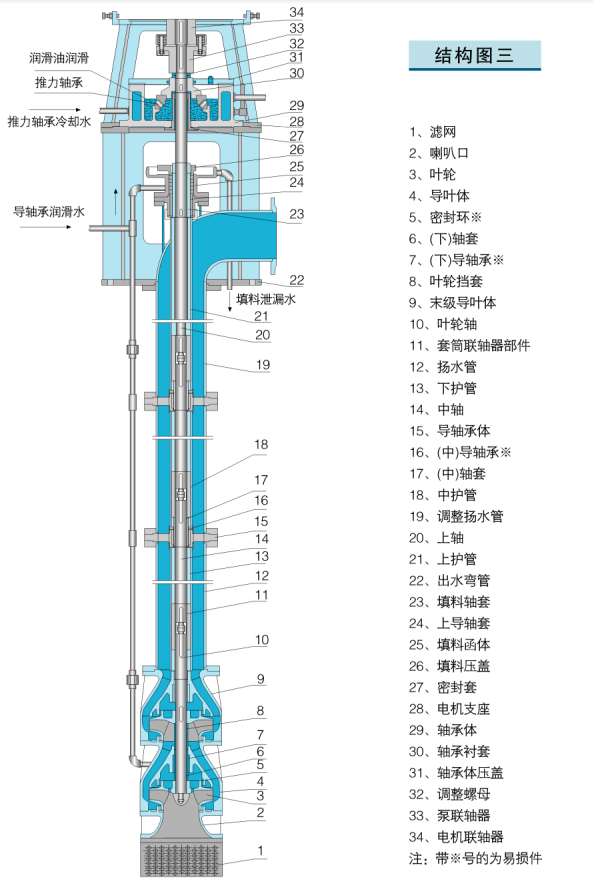 润滑油润滑
推力轴承
推力轴承冷却水
导轴承润滑水
填料泄漏水

34
33
32
31
30
29
28
27
26
25
24
23
22
21
20
19
18
17
16
15
14
13
12
11
10
9
8
7
6
5
4
3
2
1

结构图三

1、滤网
2、喇叭口
3、叶轮
4、导叶体
5、密封环※
6、(下)轴套
7、(下)导轴承※
8、叶轮挡套
9、末级导叶体
10、叶轮轴
11、套筒联轴器部件
12、扬水管
13、下护管
14、中轴
15、导轴承体
16、(中)导轴承※
17、(中)轴套
18、中护管
19、调整扬水管
20、上轴
21、上护管
22、出水弯管
23、填料轴套
24、上导轴套
25、填料函体
26、填料压盖
27、密封套
28、电机支座
29、轴承体
30、轴承衬套
31、轴承体压盖
32、调整螺母
33、泵联轴器
34、电机联轴器
注：带※号的为易损件